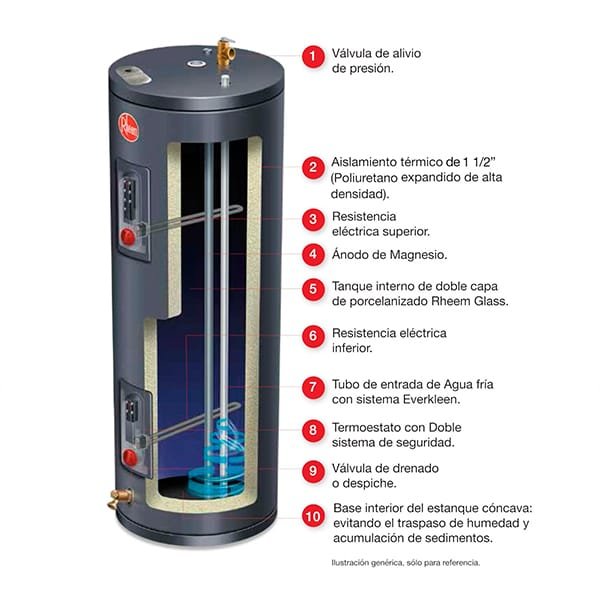 Rheem

1 Válvula de alivio de presión.

2 Aislamiento térmico de 1 1/2" (Poliuretano expandido de alta densidad).

3 Resistencia eléctrica superior.

4 Ánodo de Magnesio.

5 Tanque interno de doble capa de porcelanizado Rheem Glass.

6 Resistencia eléctrica inferior.

7 Tubo de entrada de Agua fría con sistema Everkleen.

8 Termoestato con Doble sistema de seguridad.

9 Válvula de drenado o despiche.

10 Base interior del estanque cóncava: evitando el traspaso de humedad y acumulación de sedimentos.

Ilustración genérica, sólo para referencia.